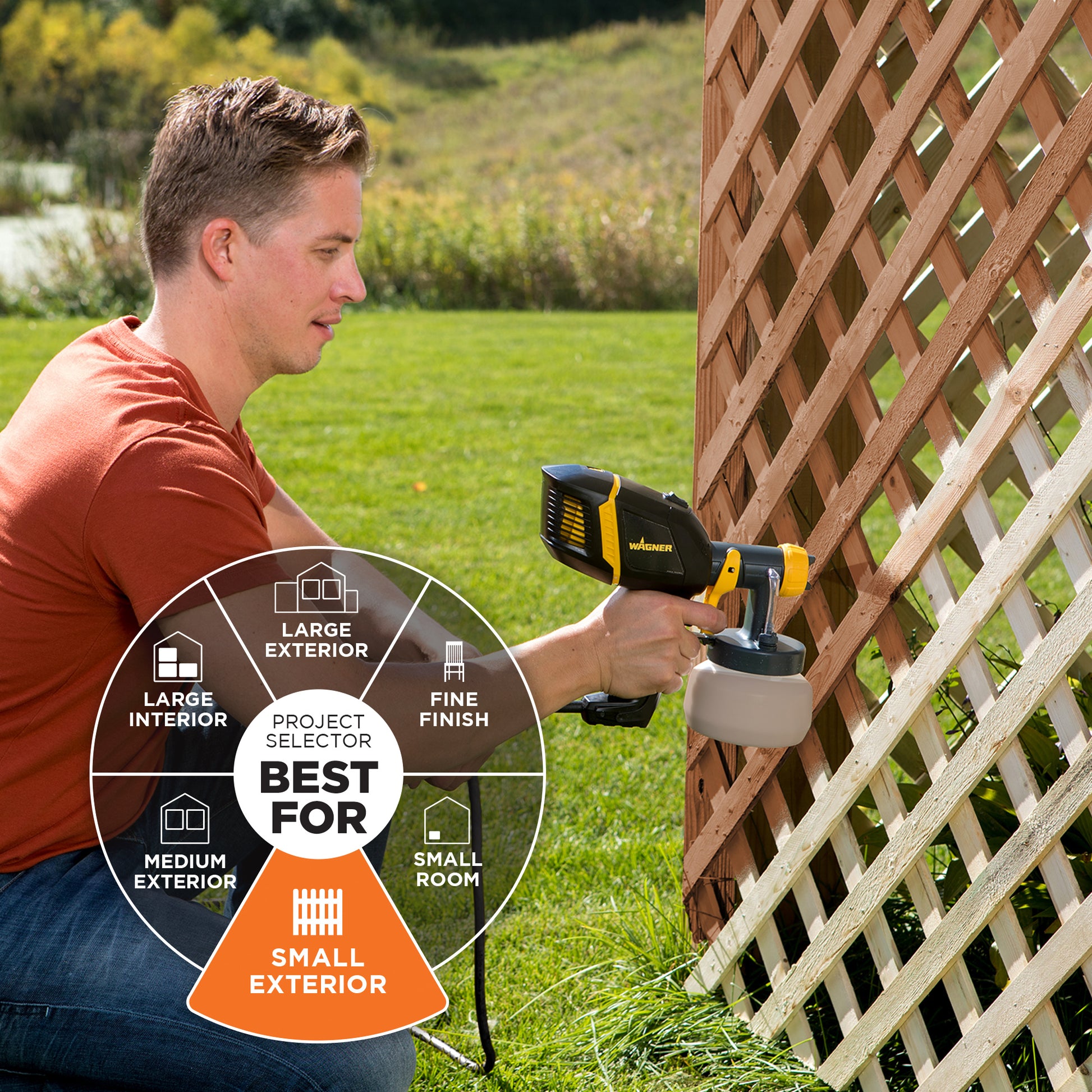 WAGNER

LARGE EXTERIOR

LARGE INTERIOR

FINE FINISH

PROJECT SELECTOR

BEST FOR

MEDIUM EXTERIOR

SMALL ROOM

SMALL EXTERIOR