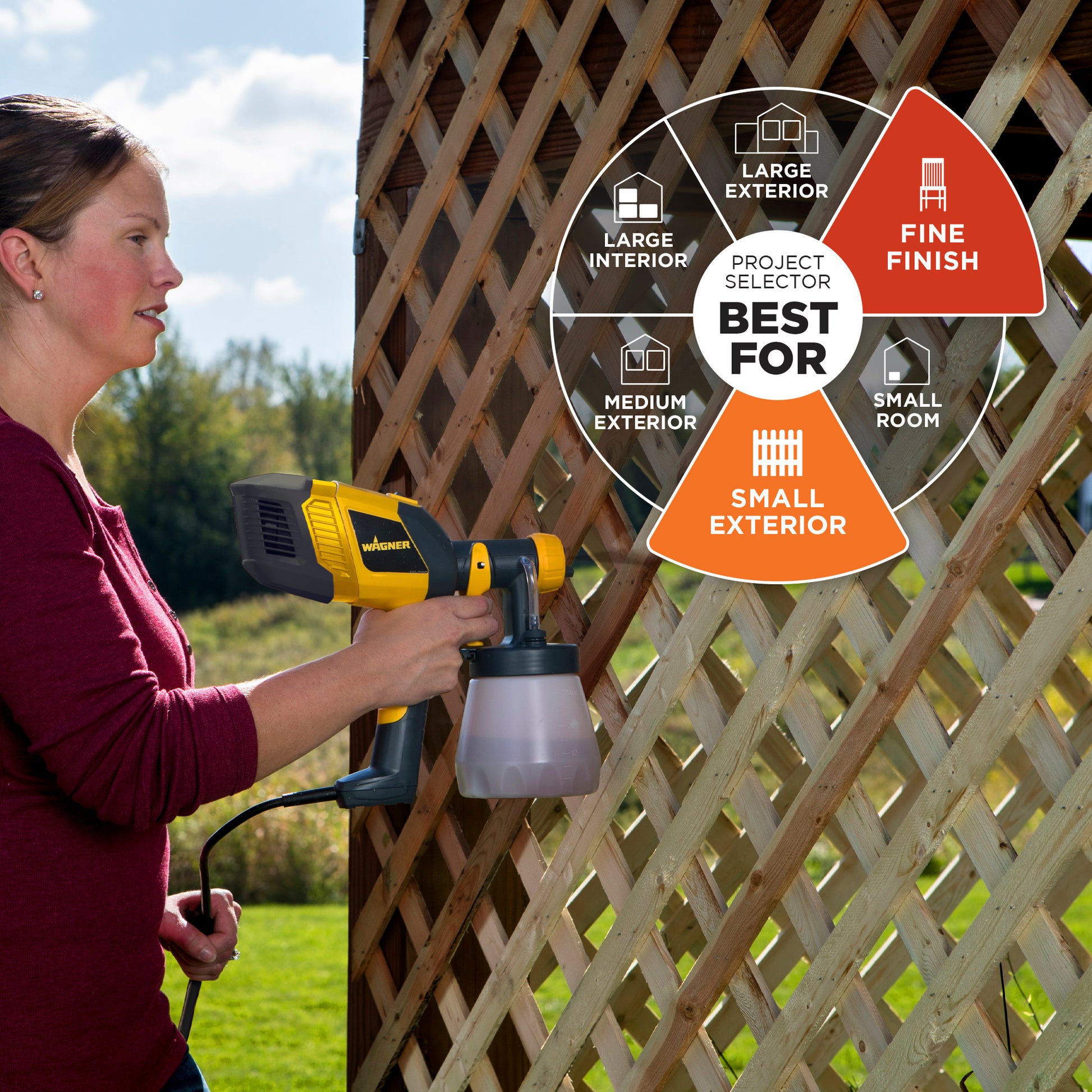 LARGE EXTERIOR

FINE FINISH

LARGE INTERIOR

PROJECT SELECTOR
BEST FOR

MEDIUM EXTERIOR

SMALL ROOM

SMALL EXTERIOR

WAGNER