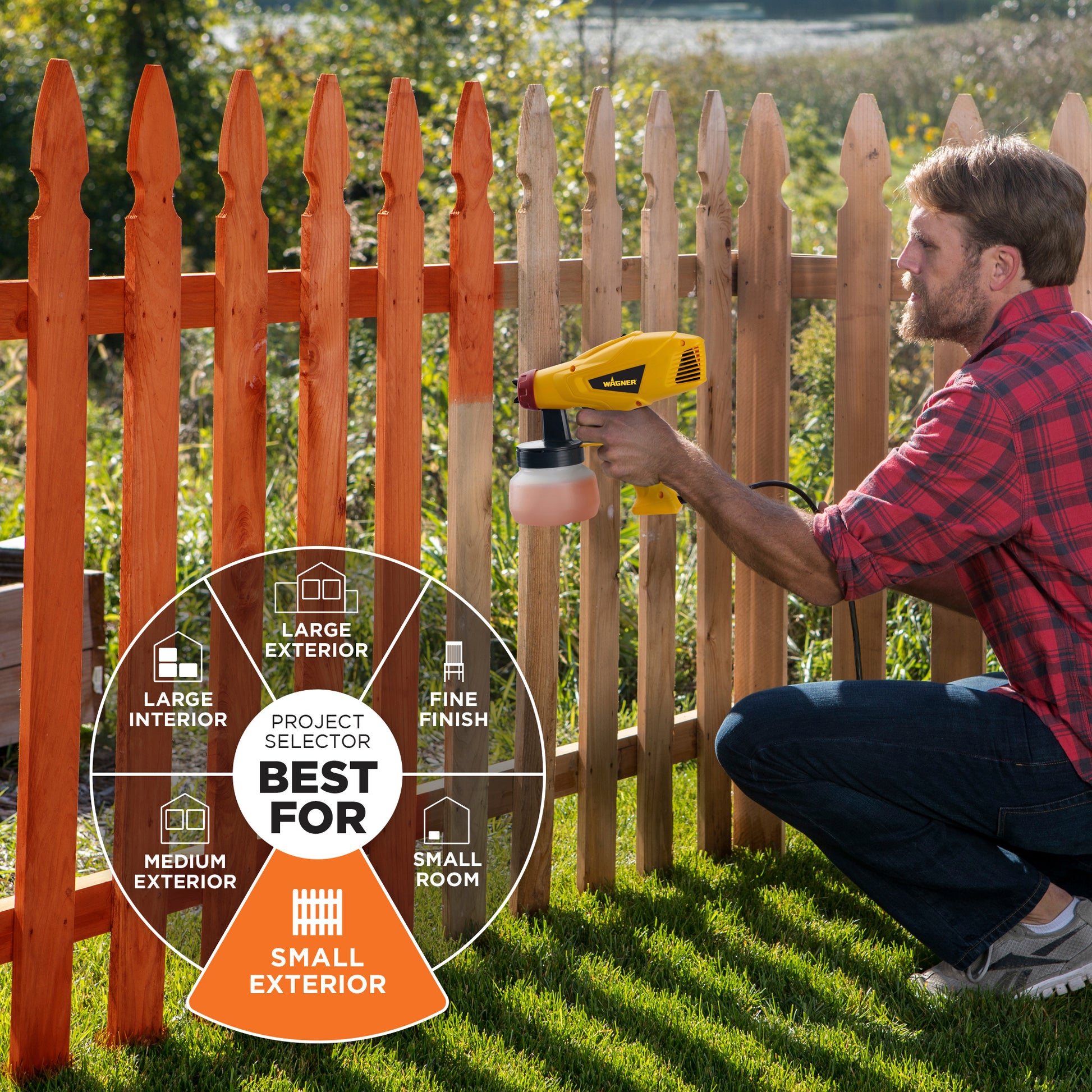 WAGNER

LARGE EXTERIOR

LARGE INTERIOR

FINE FINISH

PROJECT SELECTOR
BEST FOR

MEDIUM EXTERIOR

SMALL ROOM

SMALL EXTERIOR