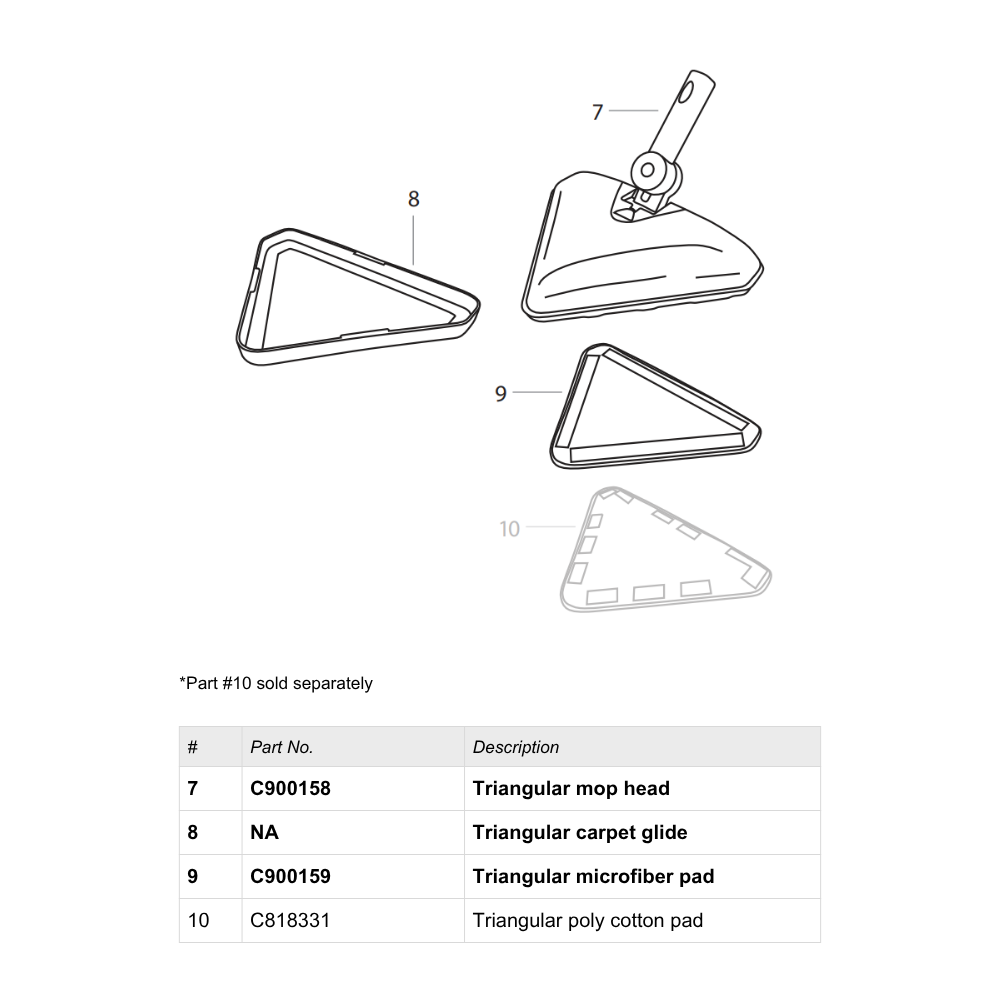 7

8

9

10

*Part #10 sold separately

| # | Part No. | Description |
|---|---|---|
| 7 | C900158 | Triangular mop head |
| 8 | NA | Triangular carpet glide |
| 9 | C900159 | Triangular microfiber pad |
| 10 | C818331 | Triangular poly cotton pad |